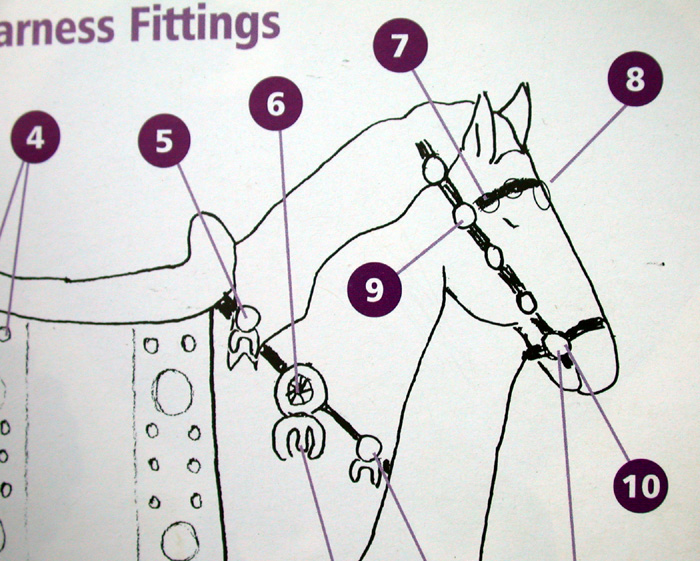 arness Fittings

4
5
6
7
8
9
10