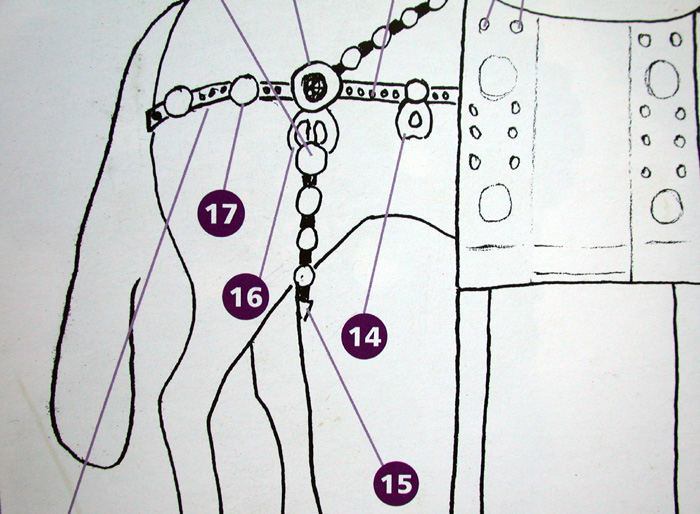 17

16

14

15